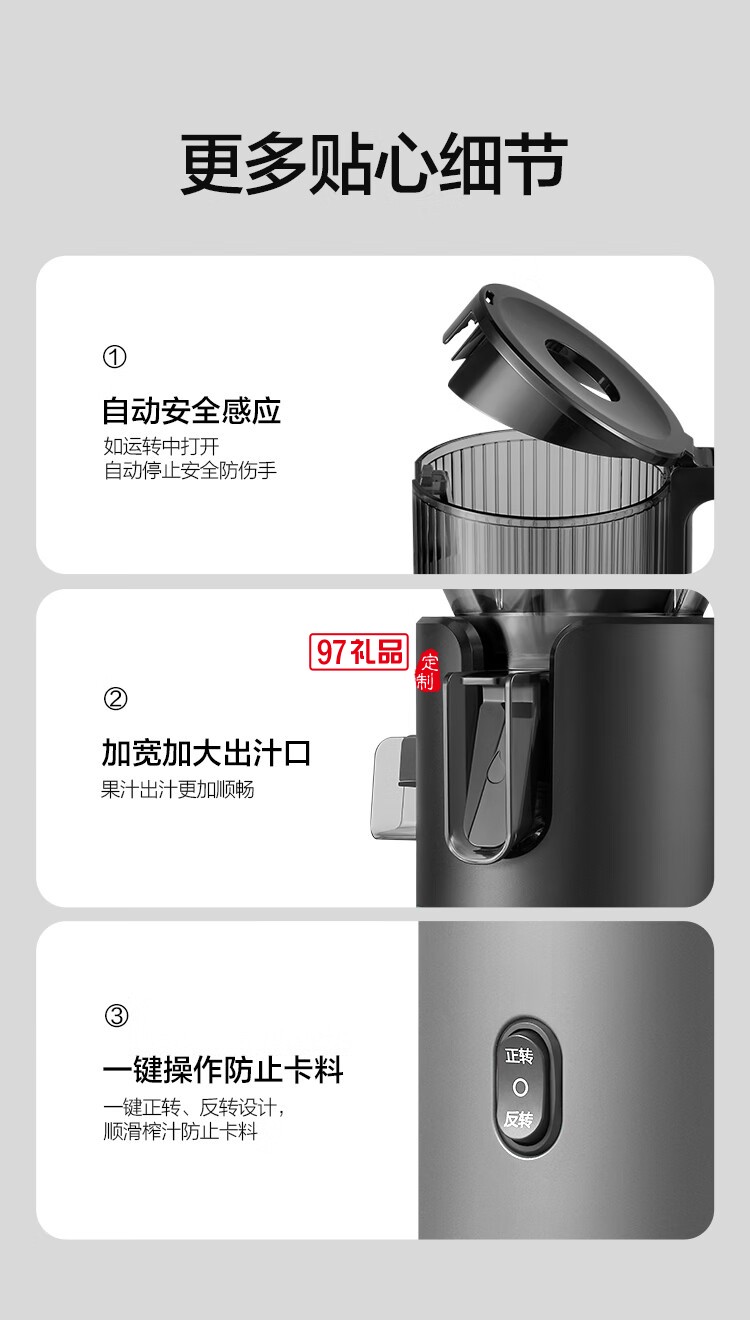 更多贴心细节

①

自动安全感应

如运转中打开
自动停止安全防伤手

97礼品 定制

②

加宽加大出汁口

果汁出汁更加顺畅

③

一键操作防止卡料

一键正转、反转设计，
顺滑榨汁防止卡料

正转
O
反转