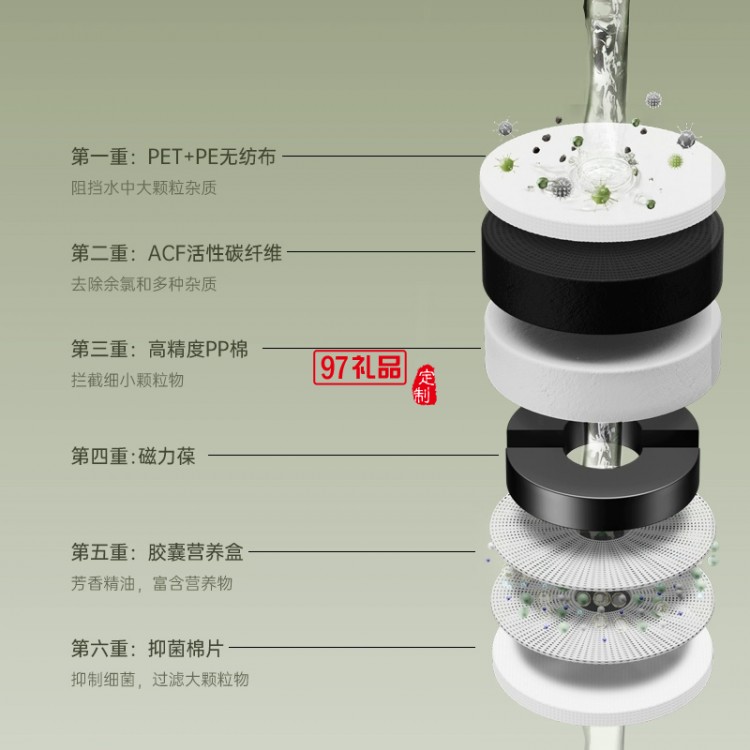 第一重：PET+PE无纺布
阻挡水中大颗粒杂质

第二重：ACF活性碳纤维
去除余氯和多种杂质

第三重：高精度PP棉
拦截细小颗粒物

97礼品
定制

第四重:磁力葆

第五重：胶囊营养盒
芳香精油，富含营养物

第六重：抑菌棉片
抑制细菌，过滤大颗粒物