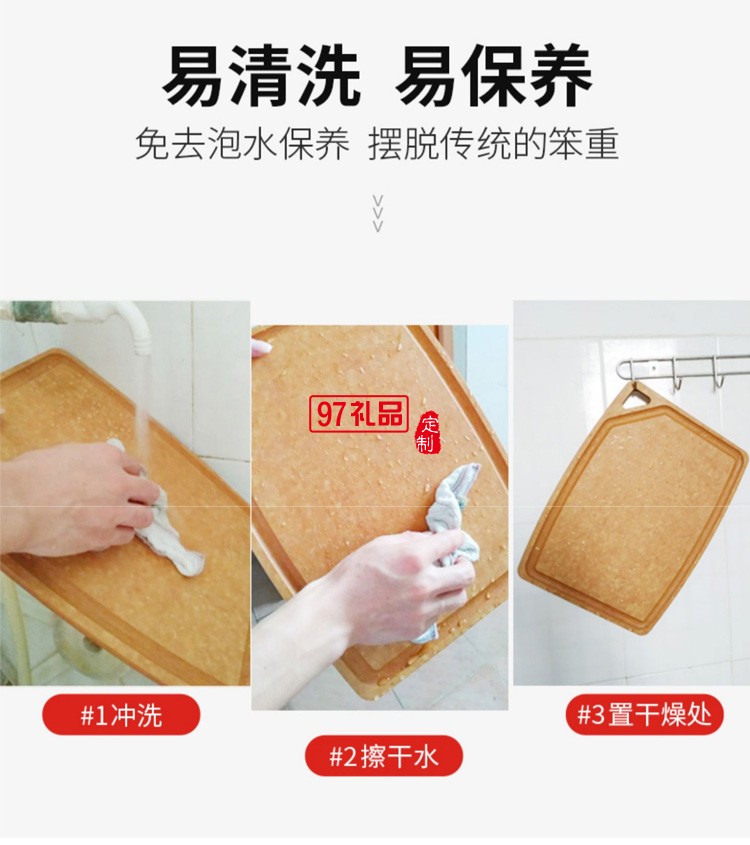 易清洗 易保养

免去泡水保养 摆脱传统的笨重

97礼品 定制

#1冲洗

#2擦干水

#3置干燥处