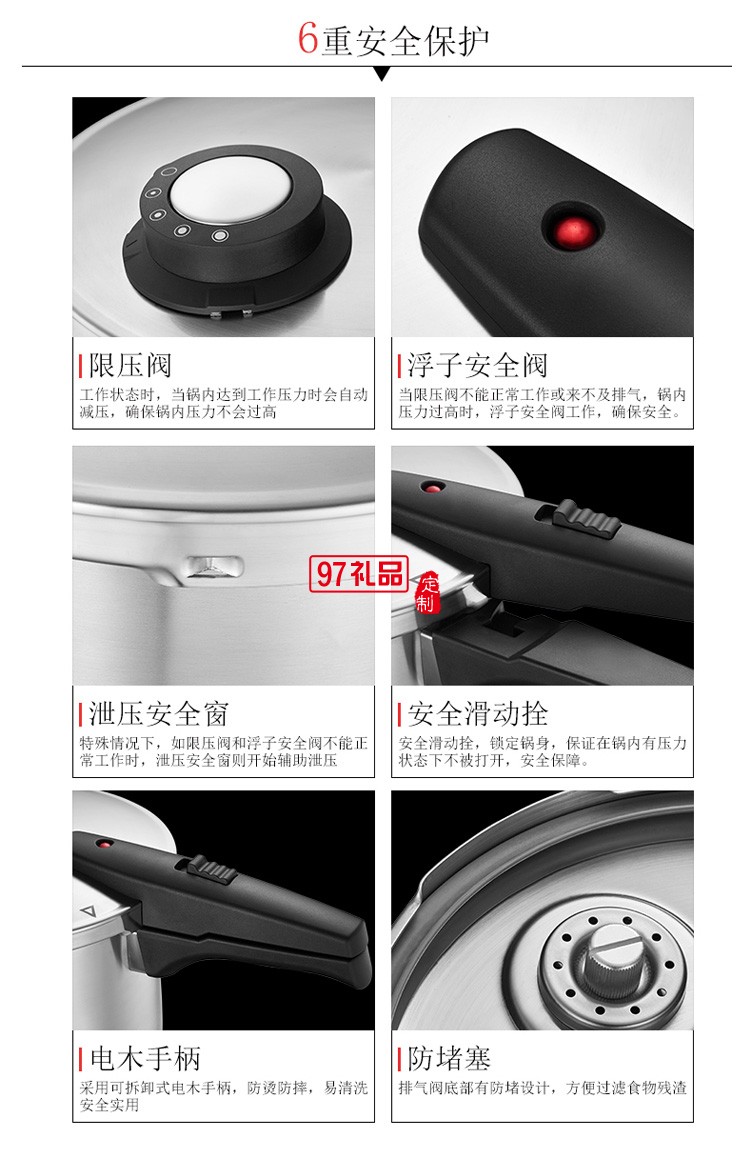 6重安全保护

限压阀
工作状态时，当锅内达到工作压力时会自动减压，确保锅内压力不会过高

浮子安全阀
当限压阀不能正常工作或来不及排气，锅内压力过高时，浮子安全阀工作，确保安全。

97礼品 定制

泄压安全窗
特殊情况下，如限压阀和浮子安全阀不能正常工作时，泄压安全窗则开始辅助泄压

安全滑动拴
安全滑动拴，锁定锅身，保证在锅内有压力状态下不被打开，安全保障。

电木手柄
采用可拆卸式电木手柄，防烫防摔，易清洗安全实用

防堵塞
排气阀底部有防堵设计，方便过滤食物残渣