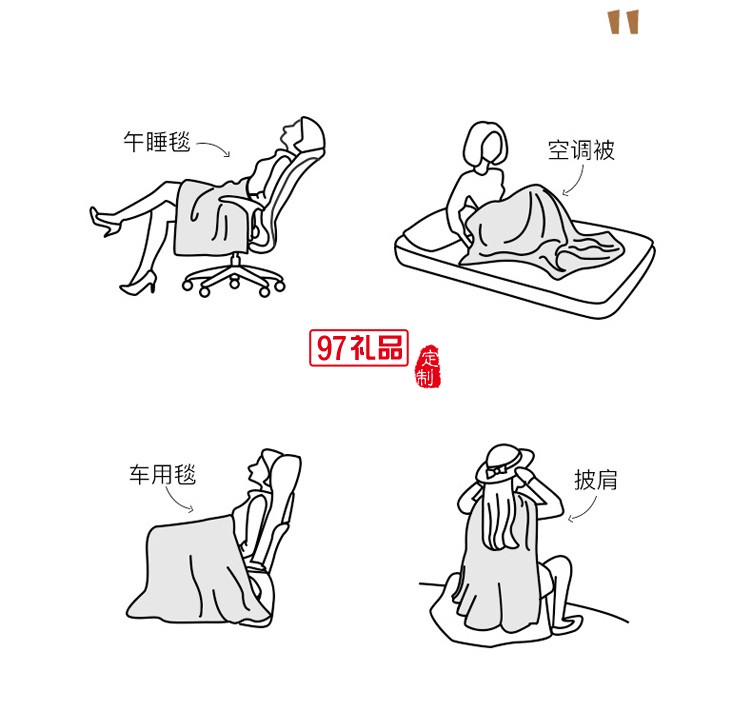 "

午睡毯

空调被

97礼品

定制

车用毯

披肩