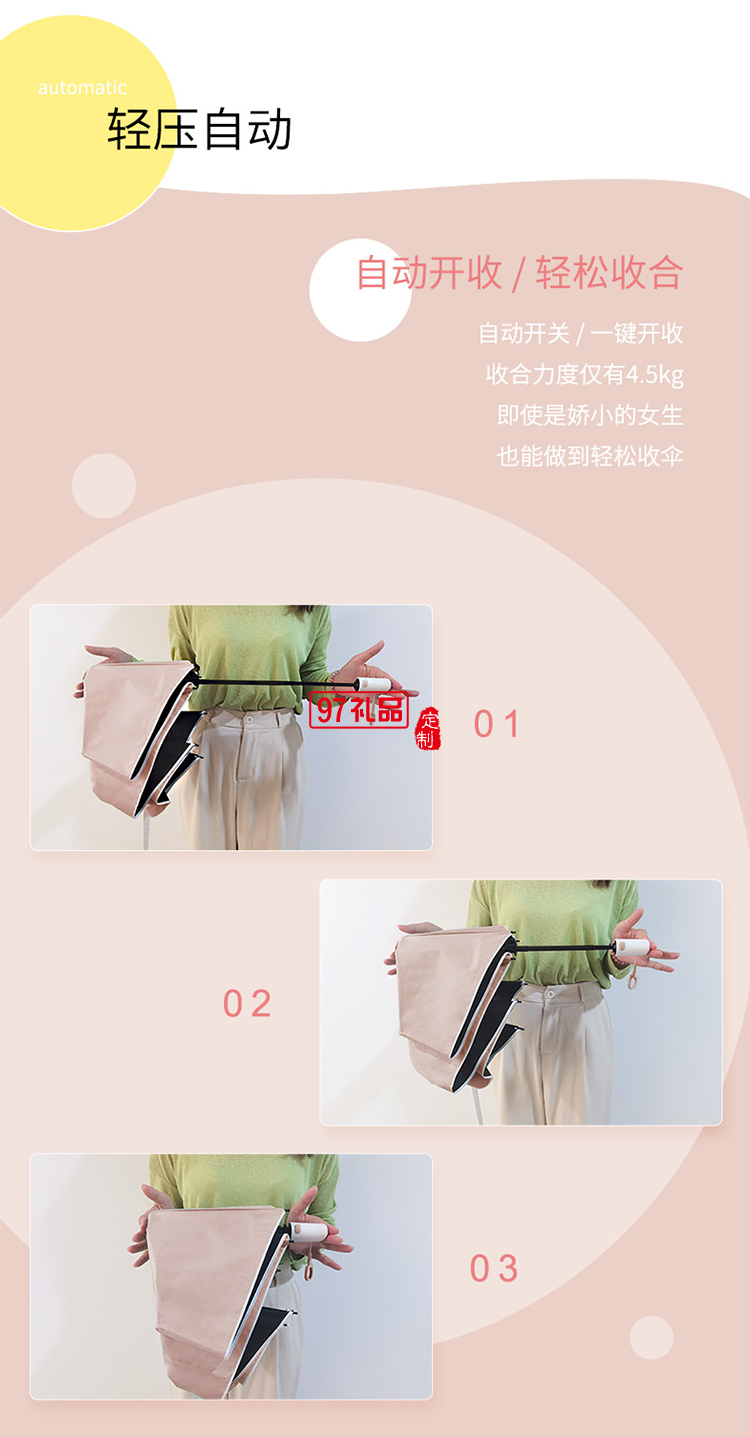 automatic

轻压自动

自动开收 / 轻松收合

自动开关 / 一键开收
收合力度仅有4.5kg
即使是娇小的女生
也能做到轻松收伞

97礼品 定制

01

02

03