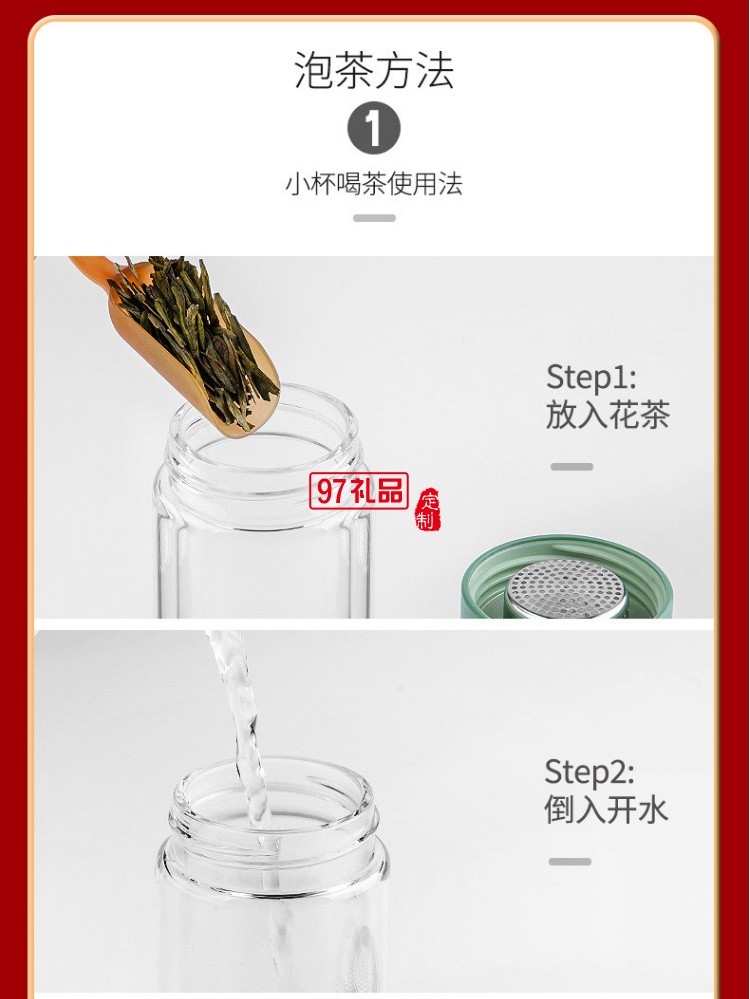 泡茶方法

1

小杯喝茶使用法

Step1:
放入花茶

97礼品
定制

Step2:
倒入开水