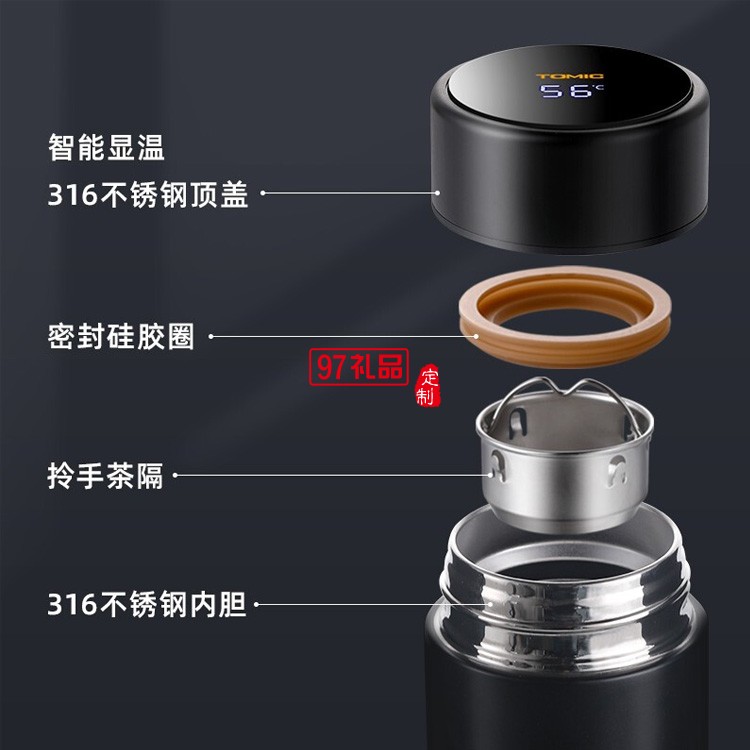 TOMIC
56°C

智能显温
316不锈钢顶盖

密封硅胶圈

97礼品
定制

拎手茶隔

316不锈钢内胆