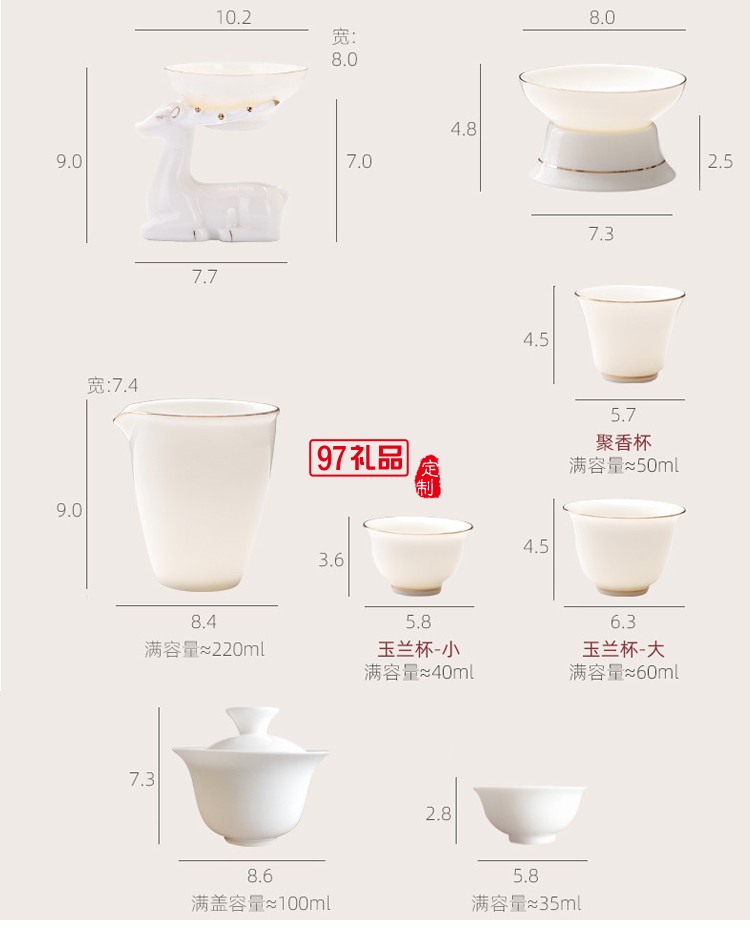 10.2

宽:
8.0

9.0

7.0

7.7

8.0

4.8

2.5

7.3

4.5

5.7

聚香杯
满容量≈50ml

宽:7.4

9.0

8.4
满容量≈220ml

97礼品

定制

3.6

5.8

玉兰杯-小
满容量≈40ml

4.5

6.3

玉兰杯-大
满容量≈60ml

7.3

8.6
满盖容量≈100ml

2.8

5.8
满容量≈35ml