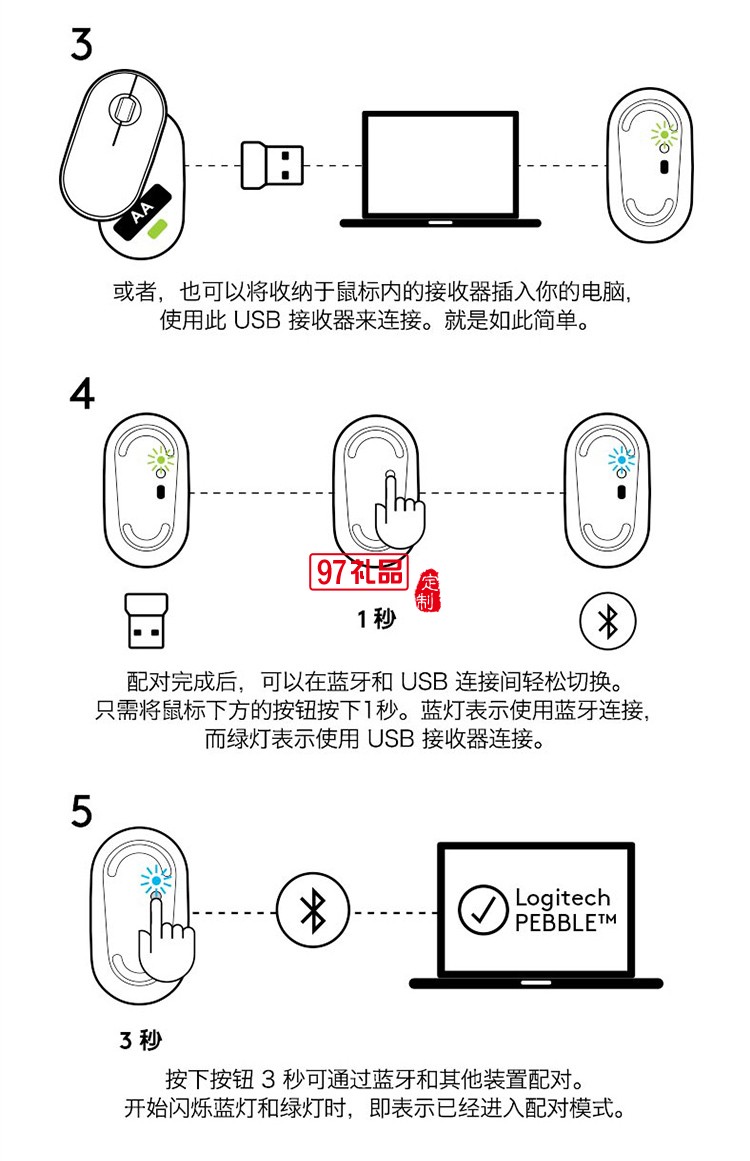 3

AA

或者，也可以将收纳于鼠标内的接收器插入你的电脑，使用此 USB 接收器来连接。就是如此简单。

4

97礼品

定制

1 秒

配对完成后，可以在蓝牙和 USB 连接间轻松切换。只需将鼠标下方的按钮按下1秒。蓝灯表示使用蓝牙连接，而绿灯表示使用 USB 接收器连接。

5

Logitech PEBBLE™

3 秒

按下按钮 3 秒可通过蓝牙和其他装置配对。开始闪烁蓝灯和绿灯时，即表示已经进入配对模式。