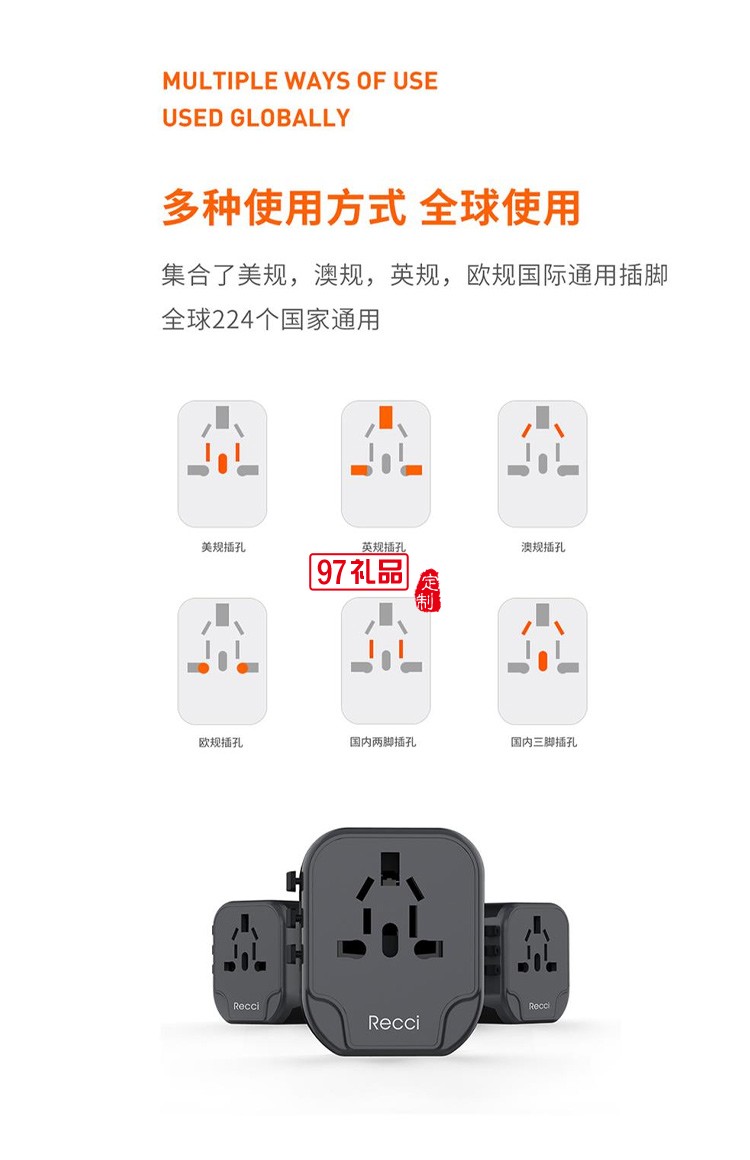 MULTIPLE WAYS OF USE
USED GLOBALLY

多种使用方式 全球使用

集合了美规，澳规，英规，欧规国际通用插脚
全球224个国家通用

美规插孔

英规插孔

澳规插孔

97礼品

定制

欧规插孔

国内两脚插孔

国内三脚插孔

Recci

Recci

Recci