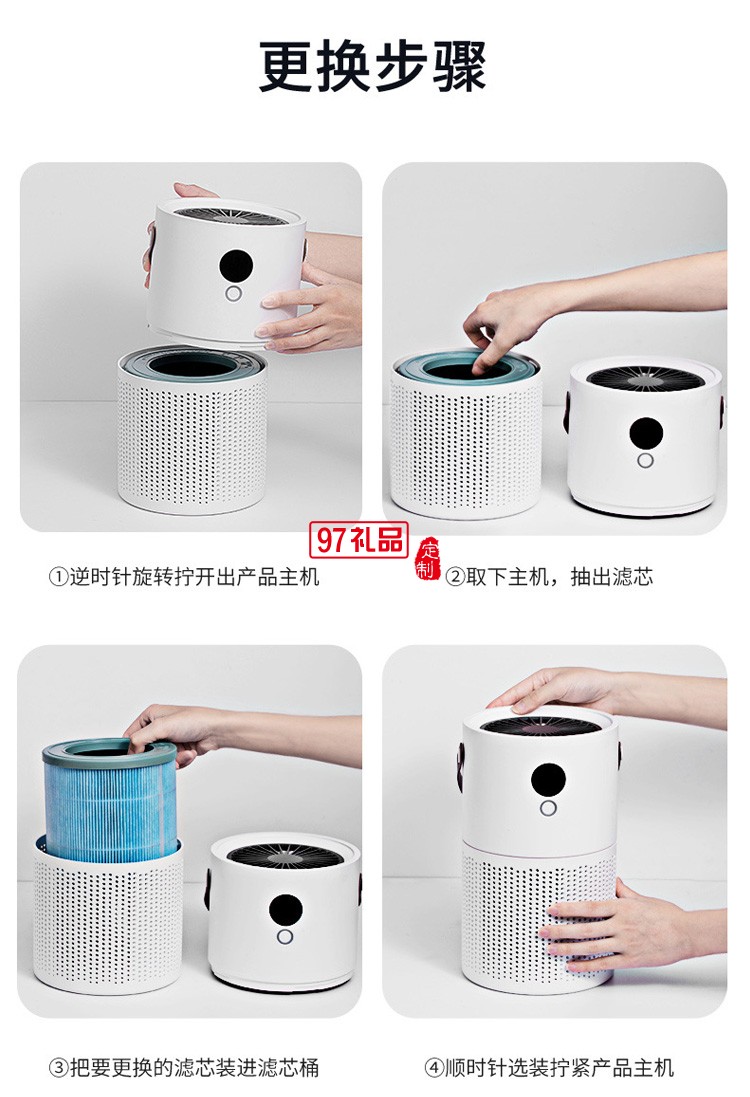 更换步骤

①逆时针旋转拧开出产品主机

97礼品
定制

②取下主机，抽出滤芯

③把要更换的滤芯装进滤芯桶

④顺时针选装拧紧产品主机