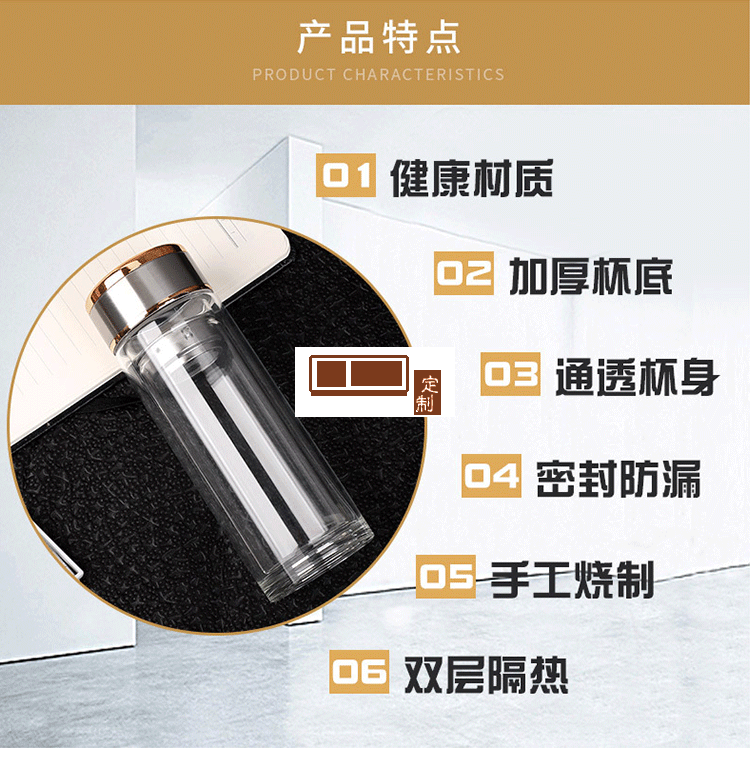 产品特点
PRODUCT CHARACTERISTICS

01 健康材质

02 加厚杯底

定制

03 通透杯身

04 密封防漏

05 手工烧制

06 双层隔热