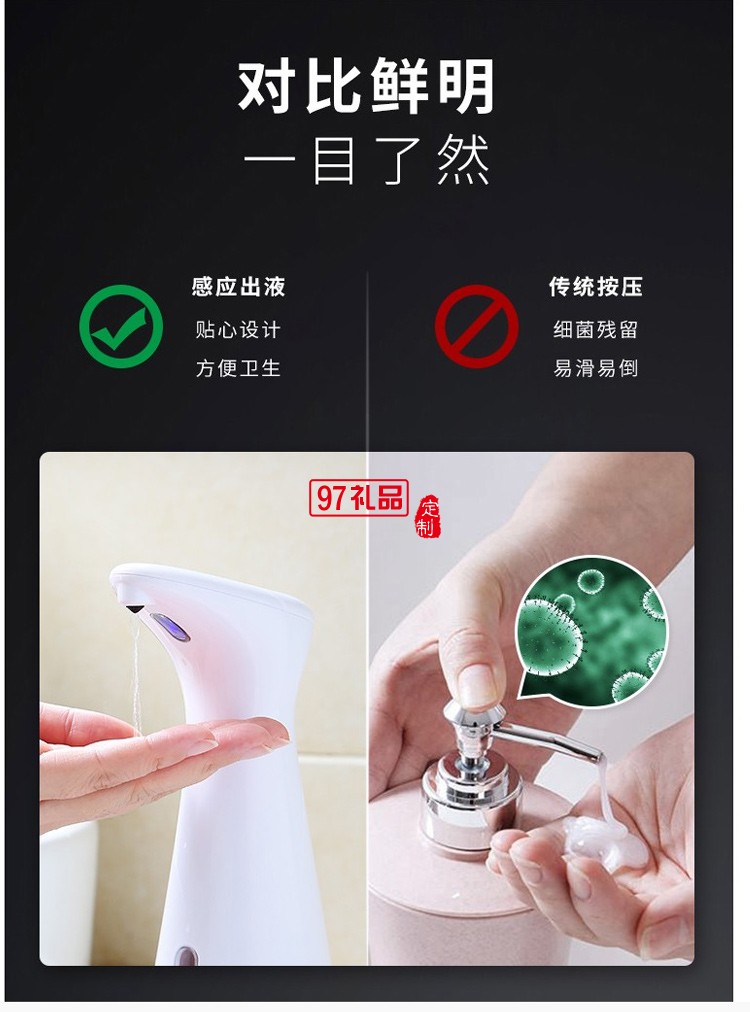 对比鲜明
一目了然

感应出液
贴心设计
方便卫生

传统按压
细菌残留
易滑易倒

97礼品
定制