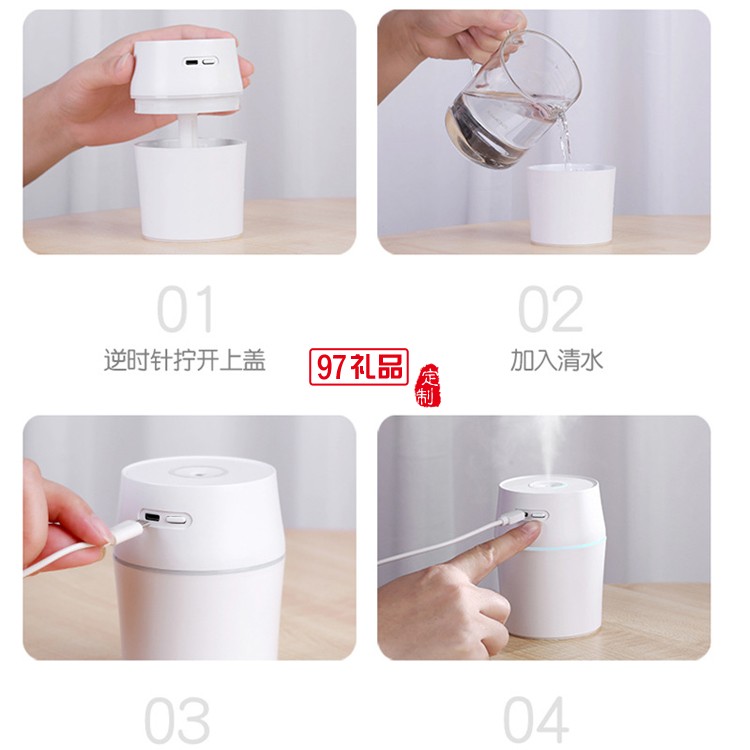 01
逆时针拧开上盖

97礼品 定制

02
加入清水

03

04