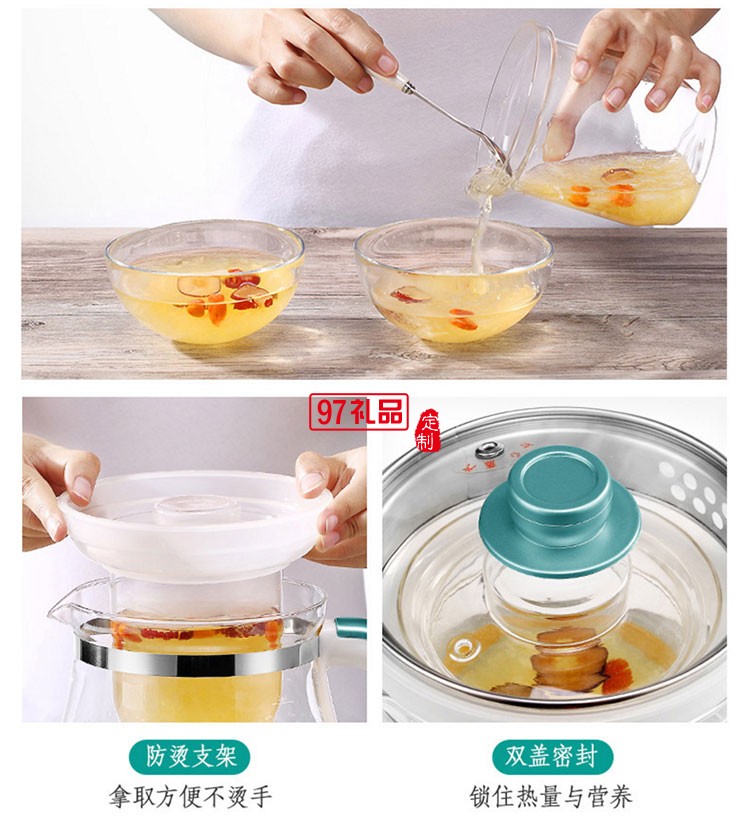 97礼品 定制

防烫支架
拿取方便不烫手

双盖密封
锁住热量与营养