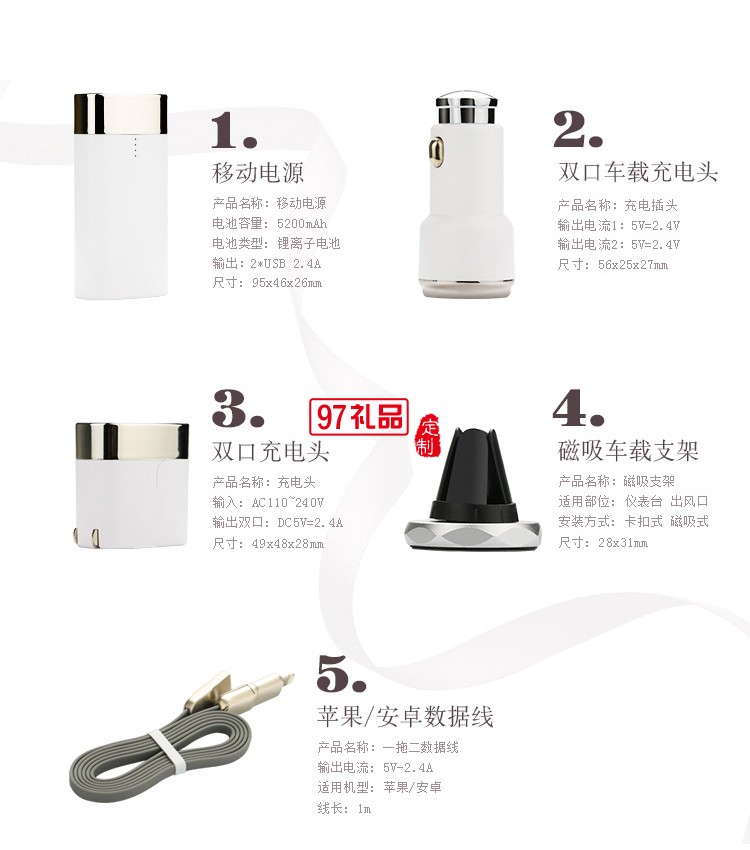 1.
移动电源
产品名称：移动电源
电池容量：5200mAh
电池类型：锂离子电池
输出：2*USB 2.4A
尺寸：95x46x26mm

2.
双口车载充电头
产品名称：充电插头
输出电流1：5V=2.4V
输出电流2：5V=2.4V
尺寸：56x25x27mm

3.
双口充电头
产品名称：充电头
输入：AC110~240V
输出双口：DC5V=2.4A
尺寸：49x48x28mm

97礼品
定制

4.
磁吸车载支架
产品名称：磁吸支架
适用部位：仪表台 出风口
安装方式：卡扣式 磁吸式
尺寸：28x31mm

5.
苹果/安卓数据线
产品名称：一拖二数据线
输出电流：5V-2.4A
适用机型：苹果/安卓
线长：1m