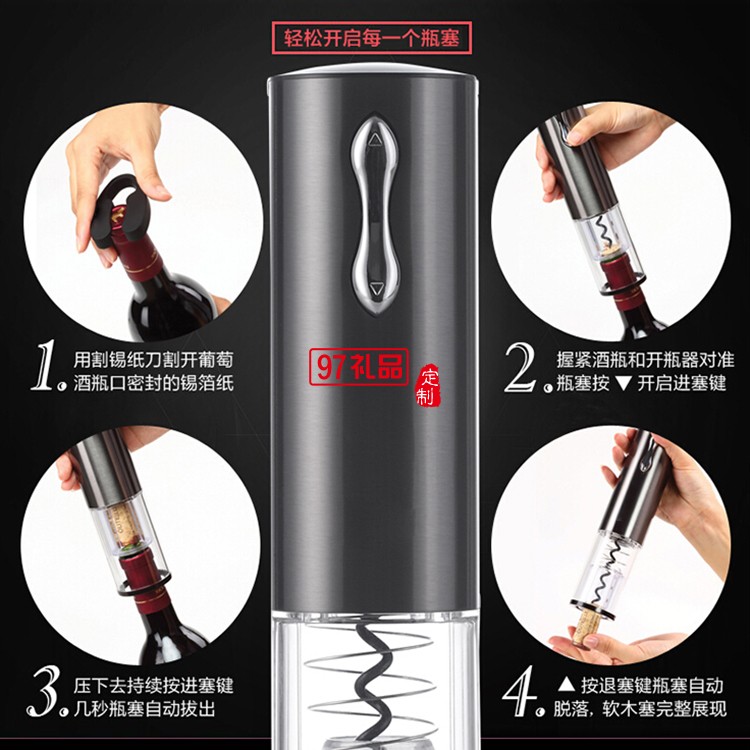 轻松开启每一个瓶塞

1. 用割锡纸刀割开葡萄酒瓶口密封的锡箔纸

97礼品 定制

2. 握紧酒瓶和开瓶器对准瓶塞按 ▼ 开启进塞键

3. 压下去持续按进塞键几秒瓶塞自动拔出

4. ▲ 按退塞键瓶塞自动脱落，软木塞完整展现